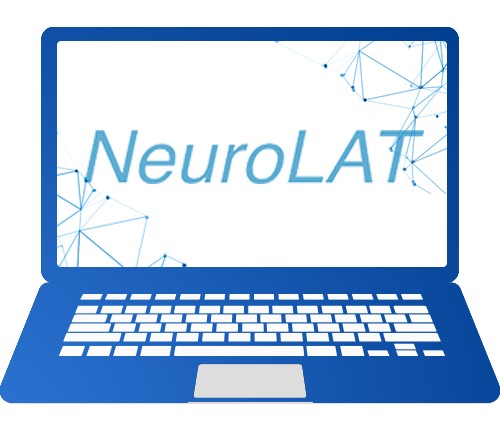 NeuroLAT